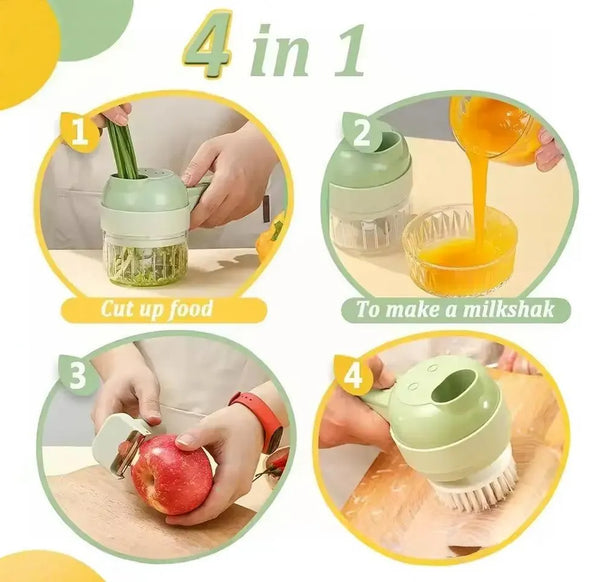 4 in 1

1

Cut up food

2

To make a milkshak

3

4