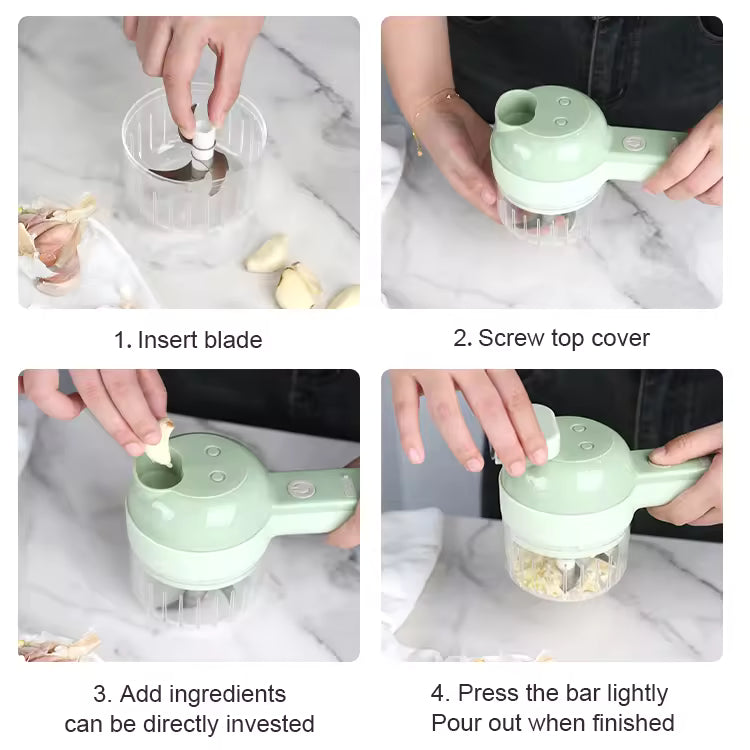 1. Insert blade

2. Screw top cover

3. Add ingredients can be directly invested

4. Press the bar lightly Pour out when finished